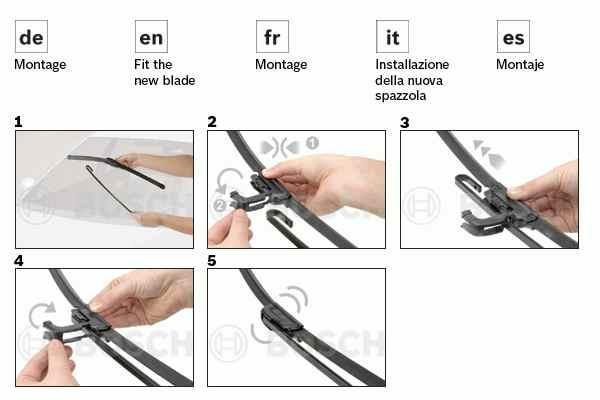 de
Montage

en
Fit the new blade

fr
Montage

it
Installazione della nuova spazzola

es
Montaje

1

BOSCH

2

1

2

BOSCH

3

BOSCH

4

BOSCH

5

BOSCH